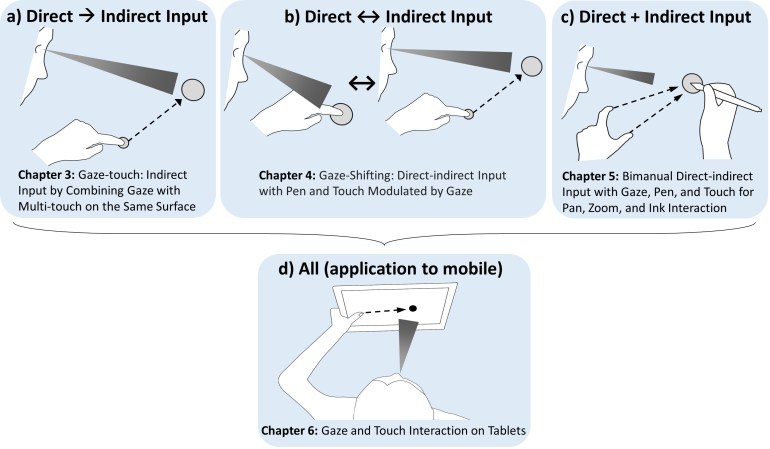 a) Direct → Indirect Input

Chapter 3: Gaze-touch: Indirect Input by Combining Gaze with Multi-touch on the Same Surface

b) Direct ↔ Indirect Input

↔

Chapter 4: Gaze-Shifting: Direct-indirect Input with Pen and Touch Modulated by Gaze

c) Direct + Indirect Input

Chapter 5: Bimanual Direct-indirect Input with Gaze, Pen, and Touch for Pan, Zoom, and Ink Interaction

d) All (application to mobile)

Chapter 6: Gaze and Touch Interaction on Tablets